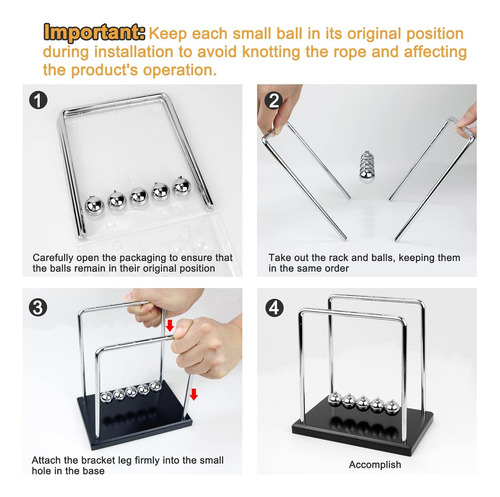 Important: Keep each small ball in its original position during installation to avoid knotting the rope and affecting the product's operation.

1

Carefully open the packaging to ensure that the balls remain in their original position

2

Take out the rack and balls, keeping them in the same order

3

Attach the bracket leg firmly into the small hole in the base

4

Accomplish