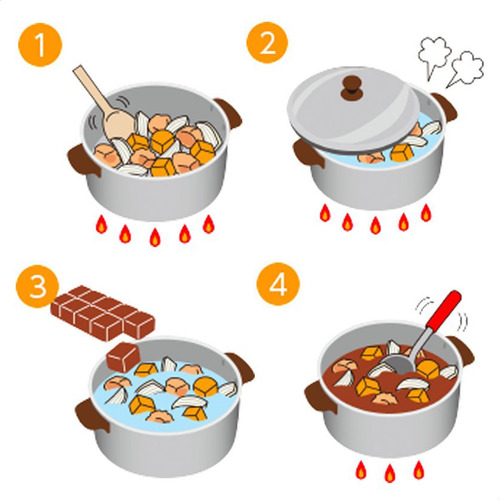 1

2

3

4