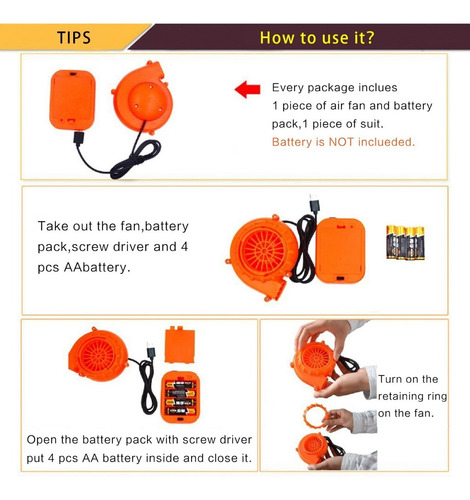 TIPS

How to use it?

Every package inclues 1 piece of air fan and battery pack,1 piece of suit.
Battery is NOT inclueded.

Take out the fan,battery pack,screw driver and 4 pcs AAbattery.

Open the battery pack with screw driver put 4 pcs AA battery inside and close it.

Turn on the retaining ring on the fan.