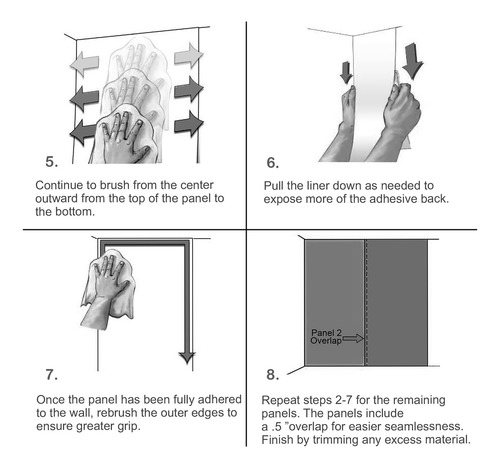 5.

Continue to brush from the center outward from the top of the panel to the bottom.

6.

Pull the liner down as needed to expose more of the adhesive back.

7.

Once the panel has been fully adhered to the wall, rebrush the outer edges to ensure greater grip.

Panel 2 Overlap

8.

Repeat steps 2-7 for the remaining panels. The panels include a .5 "overlap for easier seamlessness. Finish by trimming any excess material.