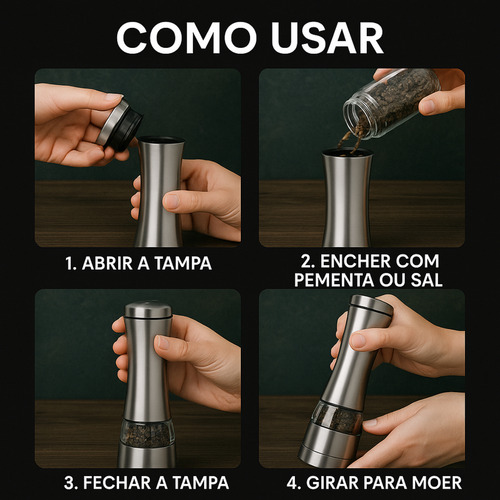 COMO USAR

1. ABRIR A TAMPA

2. ENCHER COM PEMENTA OU SAL

3. FECHAR A TAMPA

4. GIRAR PARA MOER