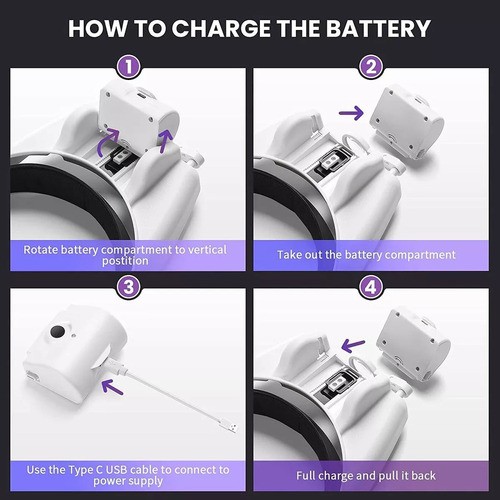 HOW TO CHARGE THE BATTERY

1

Rotate battery compartment to vertical postition

2

Take out the battery compartment

3

Use the Type C USB cable to connect to power supply

4

Full charge and pull it back