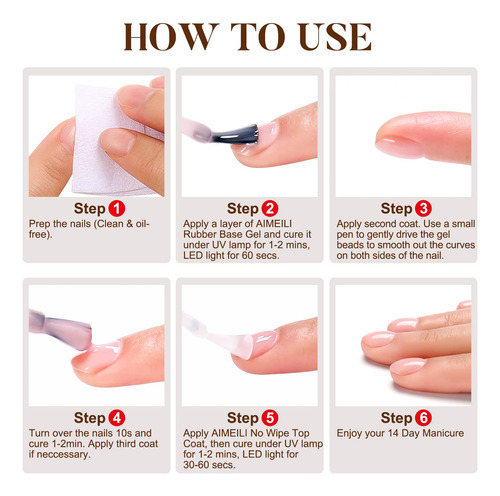 HOW TO USE

Step 1
Prep the nails (Clean & oil-free).

Step 2
Apply a layer of AIMEILI Rubber Base Gel and cure it under UV lamp for 1-2 mins, LED light for 60 secs.

Step 3
Apply second coat. Use a small pen to gently drive the gel beads to smooth out the curves on both sides of the nail.

Step 4
Turn over the nails 10s and cure 1-2min. Apply third coat if neccessary.

Step 5
Apply AIMEILI No Wipe Top Coat, then cure under UV lamp for 1-2 mins, LED light for 30-60 secs.

Step 6
Enjoy your 14 Day Manicure