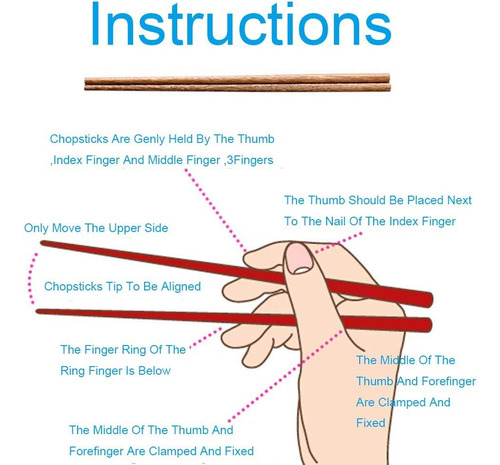 Instructions

Chopsticks Are Genly Held By The Thumb ,Index Finger And Middle Finger ,3Fingers

The Thumb Should Be Placed Next To The Nail Of The Index Finger

Only Move The Upper Side

Chopsticks Tip To Be Aligned

The Finger Ring Of The Ring Finger Is Below

The Middle Of The Thumb And Forefinger Are Clamped And Fixed

The Middle Of The Thumb And Forefinger Are Clamped And Fixed