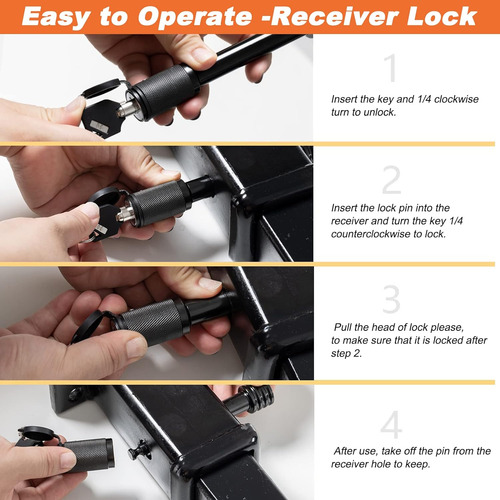 Easy to Operate -Receiver Lock

1

Insert the key and 1/4 clockwise turn to unlock.

2

Insert the lock pin into the receiver and turn the key 1/4 counterclockwise to lock.

3

Pull the head of lock please, to make sure that it is locked after step 2.

4

After use, take off the pin from the receiver hole to keep.