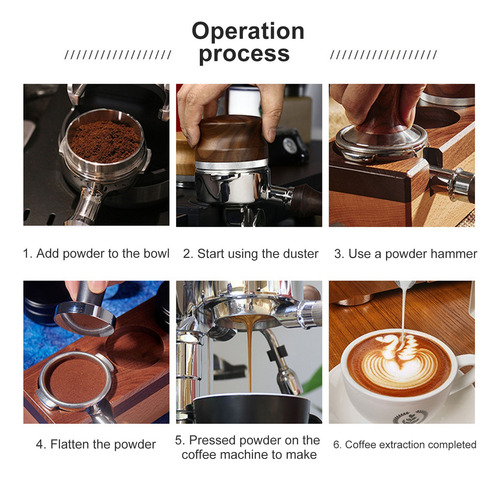 Operation process

1. Add powder to the bowl

2. Start using the duster

3. Use a powder hammer

4. Flatten the powder

5. Pressed powder on the coffee machine to make

6. Coffee extraction completed