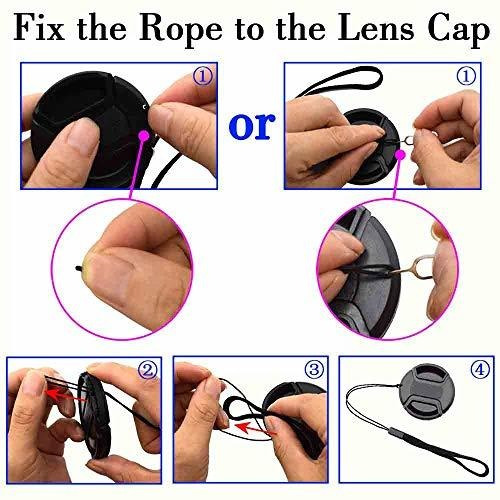 Fix the Rope to the Lens Cap

①

or

①

②

③

④