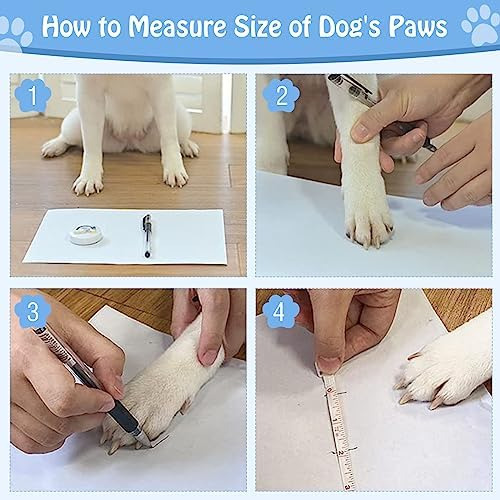 How to Measure Size of Dog's Paws

1

2

3

4