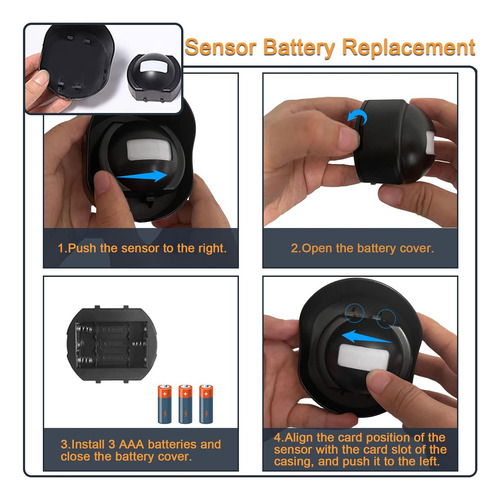 Sensor Battery Replacement

1.Push the sensor to the right.

2.Open the battery cover.

3.Install 3 AAA batteries and close the battery cover.

4.Align the card position of the sensor with the card slot of the casing, and push it to the left.