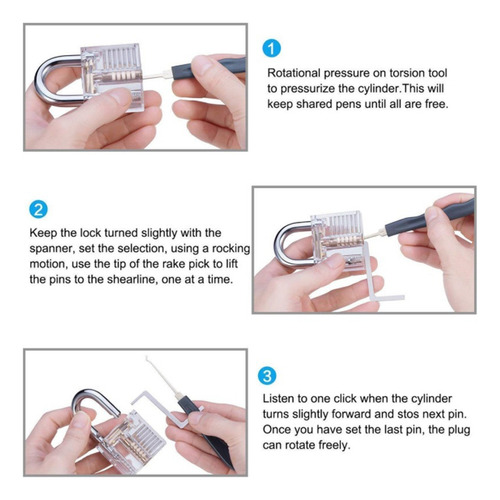 1

Rotational pressure on torsion tool to pressurize the cylinder.This will keep shared pens until all are free.

2

Keep the lock turned slightly with the spanner, set the selection, using a rocking motion, use the tip of the rake pick to lift the pins to the shearline, one at a time.

3

Listen to one click when the cylinder turns slightly forward and stos next pin. Once you have set the last pin, the plug can rotate freely.