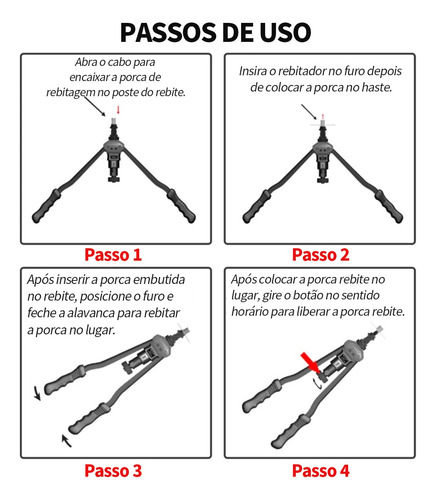 PASSOS DE USO

Abra o cabo para encaixar a porca de rebitagem no poste do rebite.

Passo 1

Insira o rebitador no furo depois de colocar a porca no haste.

Passo 2

Após inserir a porca embutida no rebite, posicione o furo e feche a alavanca para rebitar a porca no lugar.

Passo 3

Após colocar a porca rebite no lugar, gire o botão no sentido horário para liberar a porca rebite.

Passo 4