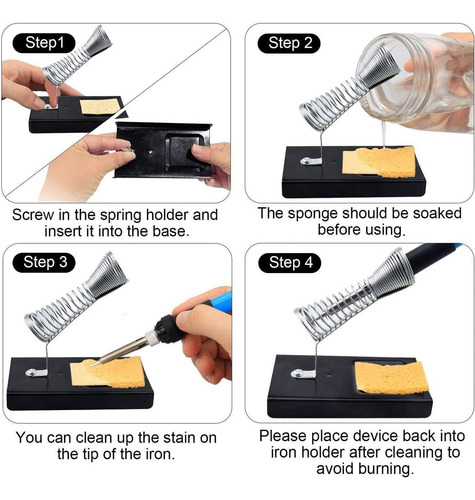 Step1

Screw in the spring holder and insert it into the base.

Step 2

The sponge should be soaked before using.

Step 3

You can clean up the stain on the tip of the iron.

Step 4

Please place device back into iron holder after cleaning to avoid burning.