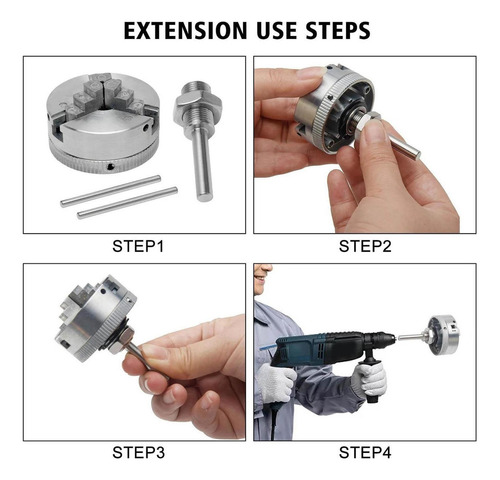 EXTENSION USE STEPS

STEP1

STEP2

STEP3

STEP4