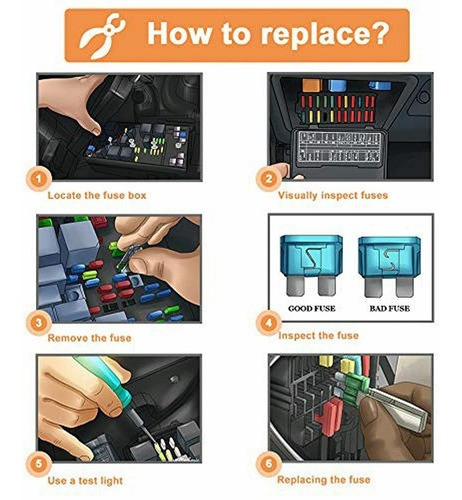 How to replace?

1
Locate the fuse box

2
Visually inspect fuses

3
Remove the fuse

GOOD FUSE
BAD FUSE

4
Inspect the fuse

5
Use a test light

6
Replacing the fuse