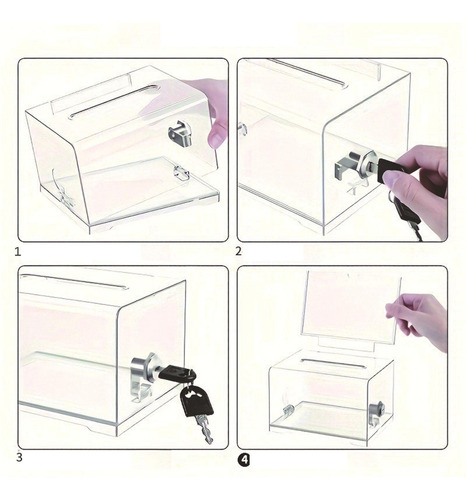 1

2

3

4