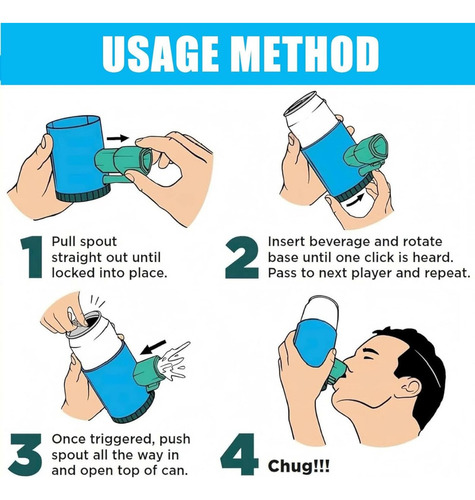 USAGE METHOD

1 Pull spout straight out until locked into place.

2 Insert beverage and rotate base until one click is heard. Pass to next player and repeat.

3 Once triggered, push spout all the way in and open top of can.

4 Chug!!!