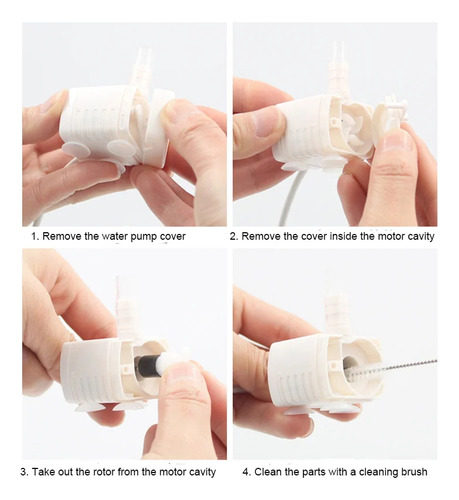 1. Remove the water pump cover

2. Remove the cover inside the motor cavity

3. Take out the rotor from the motor cavity

4. Clean the parts with a cleaning brush