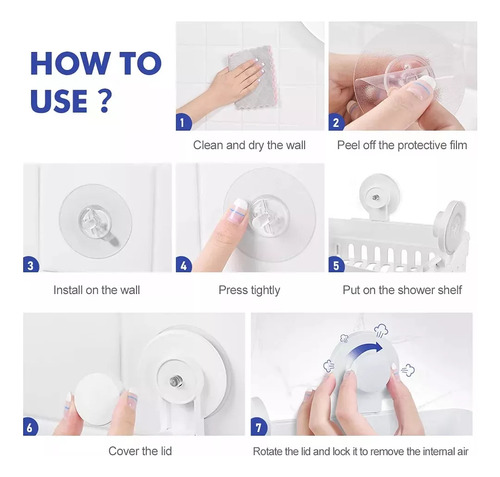 HOW TO USE ?

1
Clean and dry the wall

2
Peel off the protective film

3
Install on the wall

4
Press tightly

5
Put on the shower shelf

6
Cover the lid

7
Rotate the lid and lock it to remove the internal air