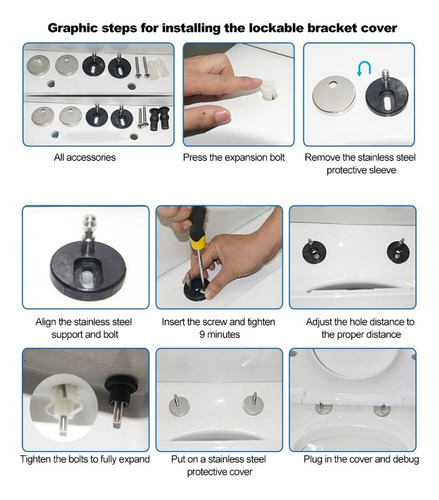 Graphic steps for installing the lockable bracket cover

All accessories

Press the expansion bolt

Remove the stainless steel protective sleeve

Align the stainless steel support and bolt

Insert the screw and tighten 9 minutes

Adjust the hole distance to the proper distance

Tighten the bolts to fully expand

Put on a stainless steel protective cover

Plug in the cover and debug