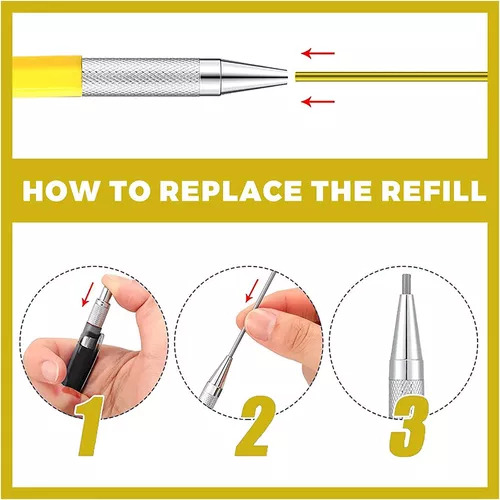 HOW TO REPLACE THE REFILL

1

2

3