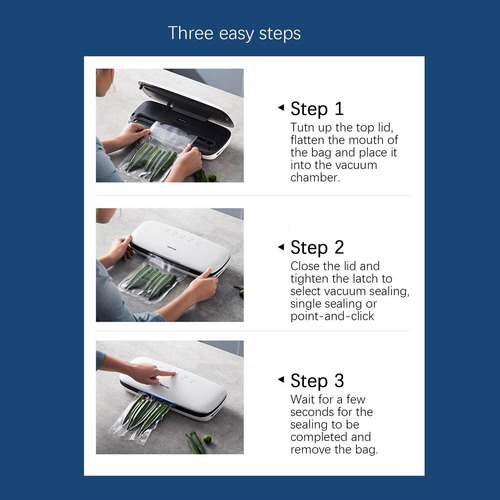 Three easy steps

Step 1
Tutn up the top lid, flatten the mouth of the bag and place it into the vacuum chamber.

Step 2
Close the lid and tighten the latch to select vacuum sealing, single sealing or point-and-click

Step 3
Wait for a few seconds for the sealing to be completed and remove the bag.