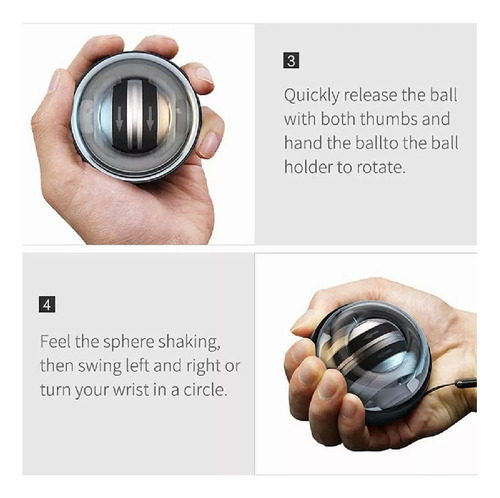 3

Quickly release the ball with both thumbs and hand the ballto the ball holder to rotate.

4

Feel the sphere shaking, then swing left and right or turn your wrist in a circle.