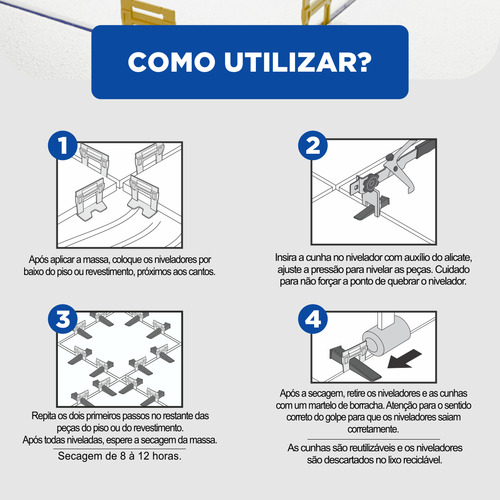 COMO UTILIZAR?

1

Após aplicar a massa, coloque os niveladores por baixo do piso ou revestimento, próximos aos cantos.

2

Insira a cunha no nivelador com auxílio do alicate, ajuste a pressão para nivelar as peças. Cuidado para não forçar a ponto de quebrar o nivelador.

3

Repita os dois primeiros passos no restante das peças do piso ou do revestimento.
Após todas niveladas, espere a secagem da massa.

Secagem de 8 à 12 horas.

4

Após a secagem, retire os niveladores e as cunhas com um martelo de borracha. Atenção para o sentido correto do golpe para que os niveladores saiam corretamente.

As cunhas são reutilizáveis e os niveladores são descartados no lixo reciclável.