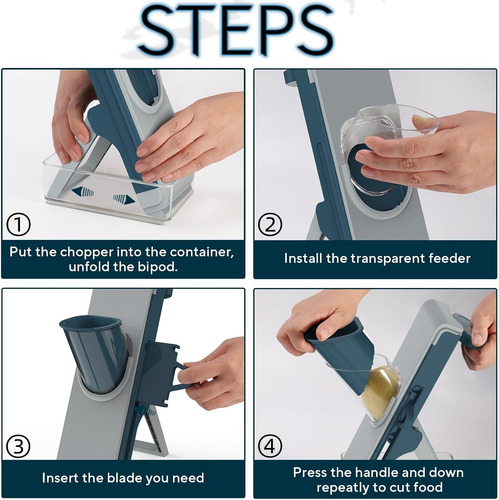 STEPS

①

Put the chopper into the container, unfold the bipod.

②

Install the transparent feeder

③

Insert the blade you need

④

Press the handle and down repeatly to cut food