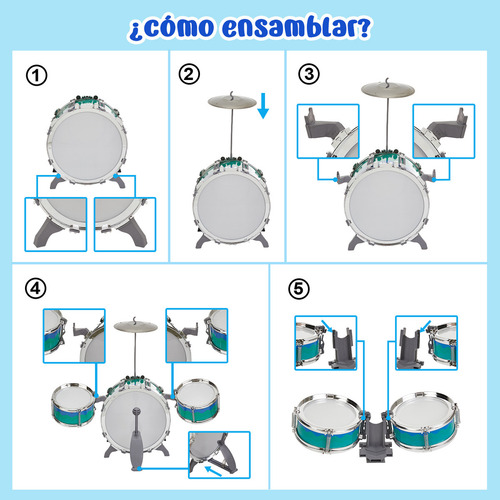 ¿cómo ensamblar?

①

②

③

④

⑤