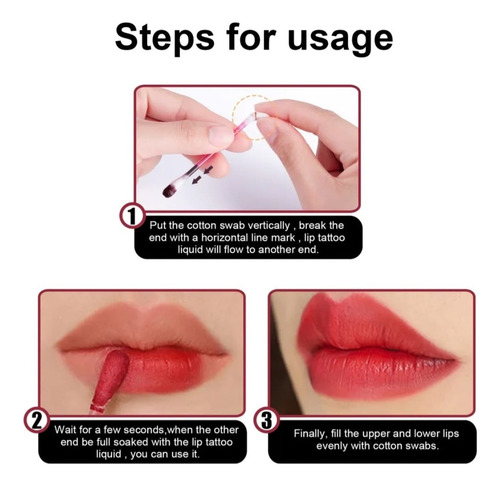 Steps for usage

1

Put the cotton swab vertically , break the end with a horizontal line mark , lip tattoo liquid will flow to another end.

2

Wait for a few seconds,when the other end be full soaked with the lip tattoo liquid , you can use it.

3

Finally, fill the upper and lower lips evenly with cotton swabs.