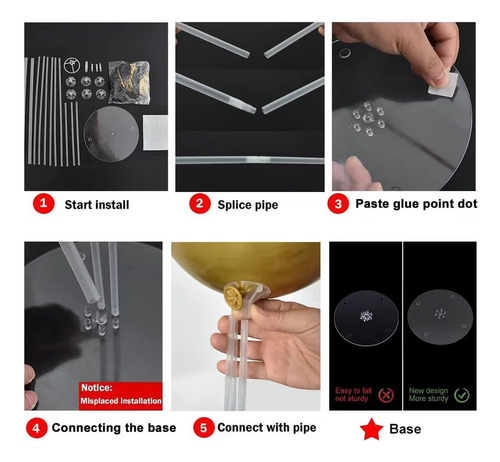 1 Start install

2 Splice pipe

3 Paste glue point dot

Notice:
Misplaced installation

Easy to fall
not sturdy

New design
More sturdy

4 Connecting the base

5 Connect with pipe

Base