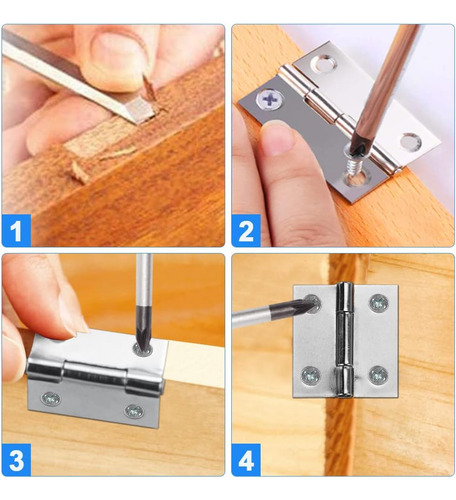 1

2

3

4