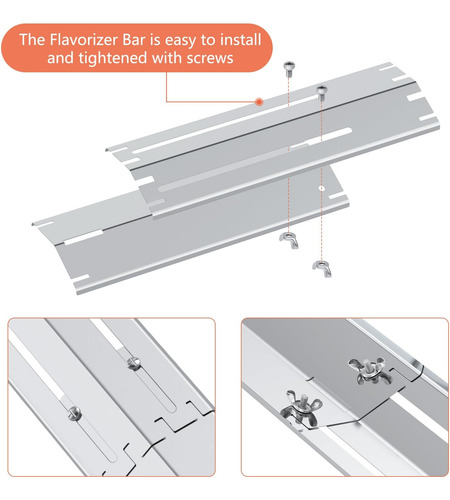 The Flavorizer Bar is easy to install and tightened with screws