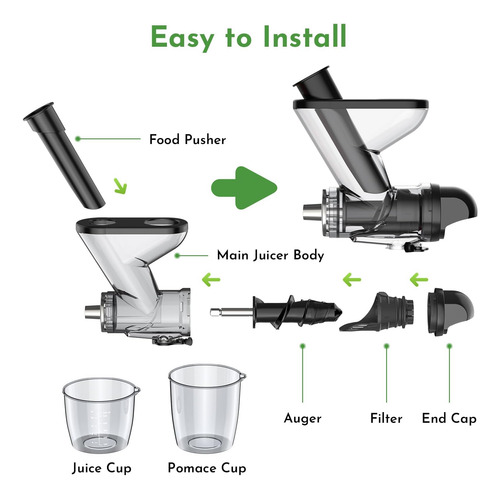 Easy to Install

Food Pusher

Main Juicer Body

Auger

Filter

End Cap

Juice Cup

Pomace Cup