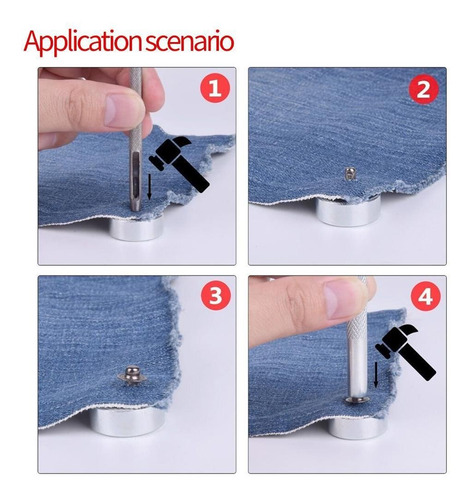 Application scenario

1

2

3

4