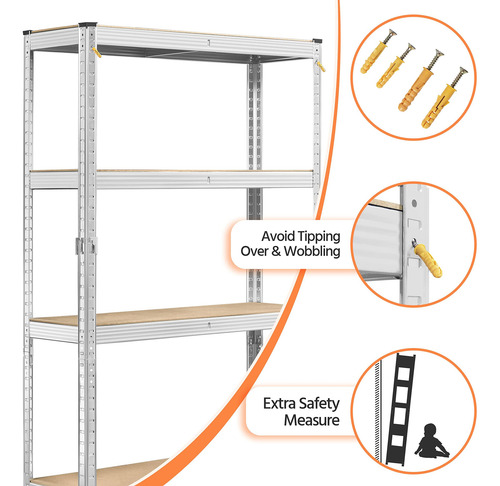 Avoid Tipping Over & Wobbling

Extra Safety Measure