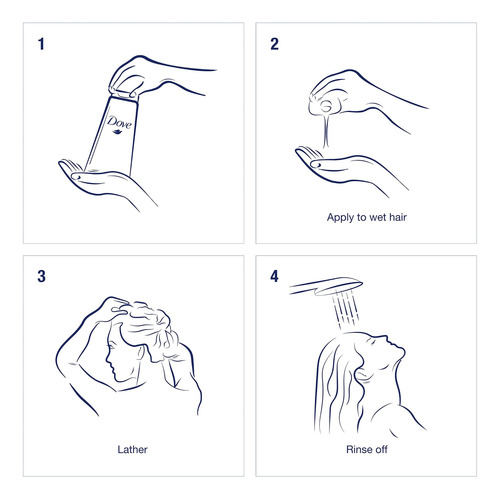 1

Dove

2

Apply to wet hair

3

Lather

4

Rinse off