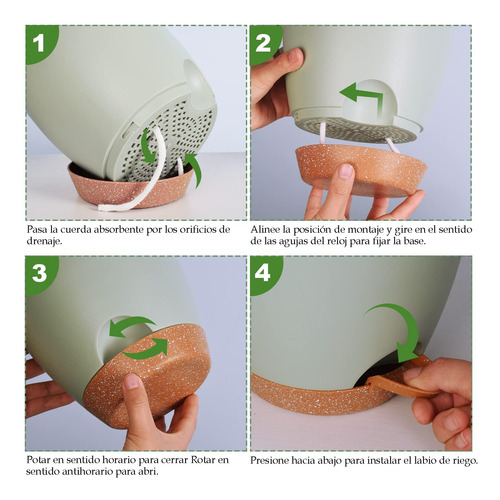 1

Pasa la cuerda absorbente por los orificios de drenaje.

2

Alinee la posición de montaje y gire en el sentido de las agujas del reloj para fijar la base.

3

Potar en sentido horario para cerrar Rotar en sentido antihorario para abri.

4

Presione hacia abajo para instalar el labio de riego.