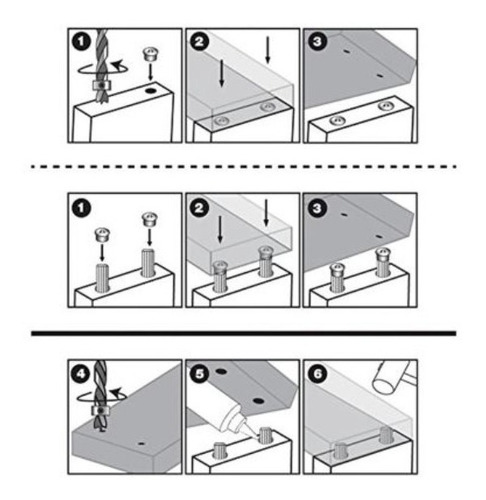 1
2
3
1
2
3
4
5
6