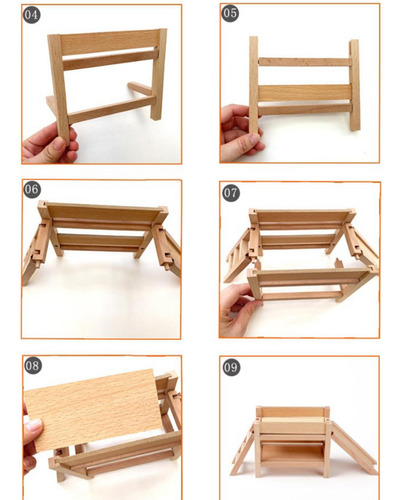 04

05

06

07

08

09