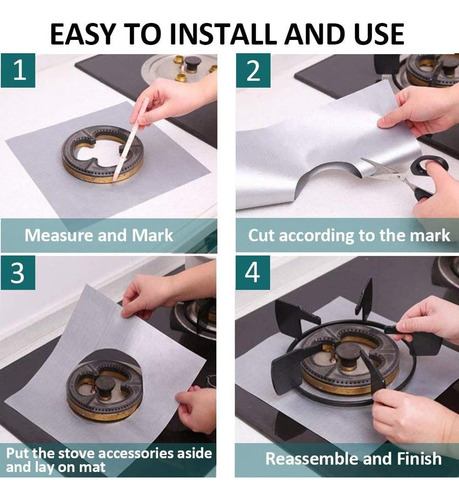 EASY TO INSTALL AND USE

1
Measure and Mark

2
Cut according to the mark

3
Put the stove accessories aside and lay on mat

4
Reassemble and Finish