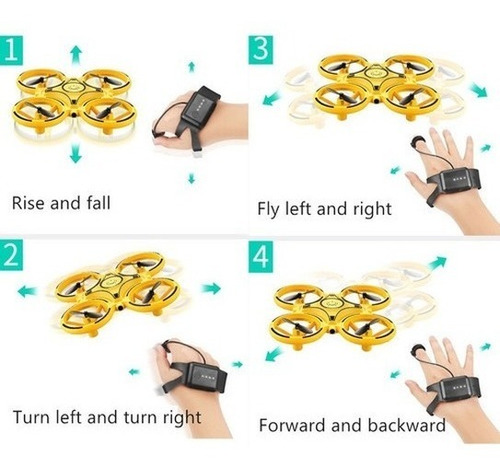 1

Rise and fall

3

Fly left and right

2

Turn left and turn right

4

Forward and backward