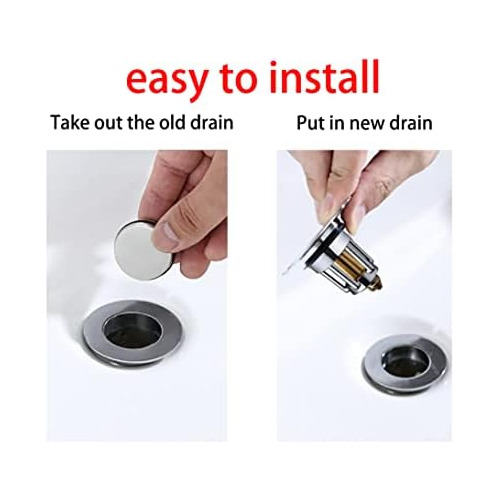 easy to install

Take out the old drain

Put in new drain