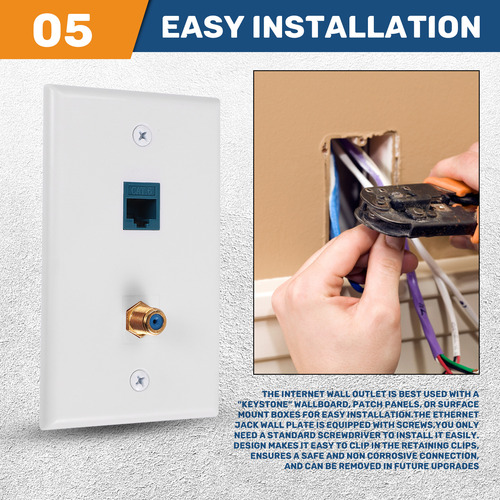 05 EASY INSTALLATION

CAT 6

THE INTERNET WALL OUTLET IS BEST USED WITH A "KEYSTONE" WALLBOARD, PATCH PANELS, OR SURFACE MOUNT BOXES FOR EASY INSTALLATION.THE ETHERNET JACK WALL PLATE IS EQUIPPED WITH SCREWS.YOU ONLY NEED A STANDARD SCREWDRIVER TO INSTALL IT EASILY. DESIGN MAKES IT EASY TO CLIP IN THE RETAINING CLIPS, ENSURES A SAFE AND NON CORROSIVE CONNECTION, AND CAN BE REMOVED IN FUTURE UPGRADES