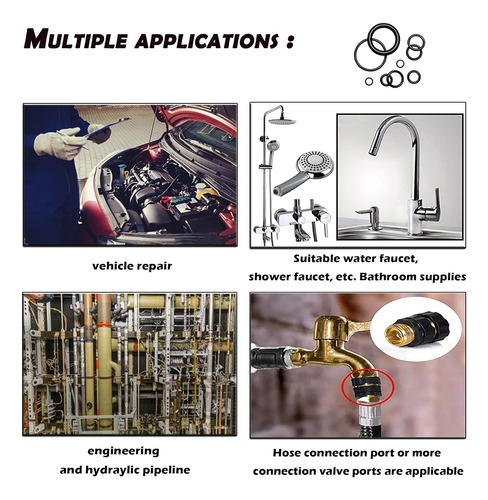 MULTIPLE APPLICATIONS :

vehicle repair

Suitable water faucet, shower faucet, etc. Bathroom supplies

engineering and hydraylic pipeline

Hose connection port or more connection valve ports are applicable