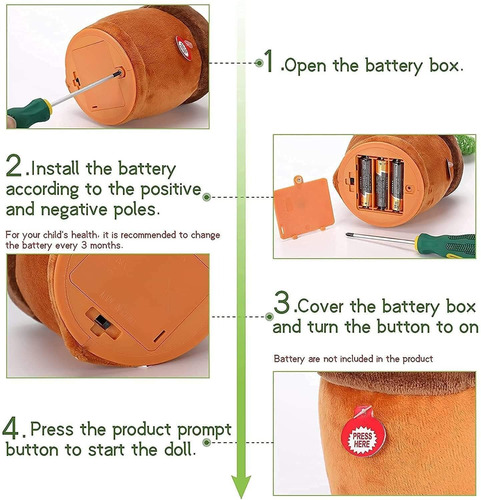 1.Open the battery box.

2.Install the battery according to the positive and negative poles.

For your child's health, it is recommended to change the battery every 3 months.

3.Cover the battery box and turn the button to on

Battery are not included in the product

4.Press the product prompt button to start the doll.

PRESS HERE