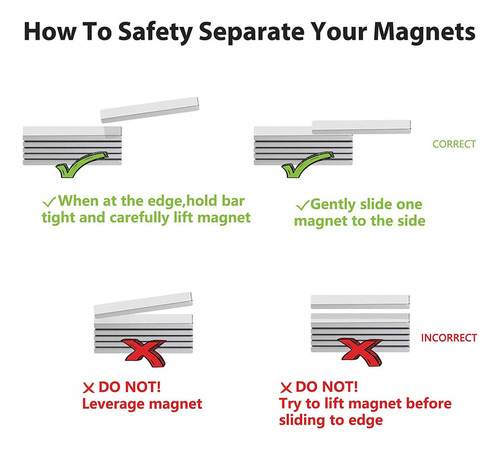 How To Safety Separate Your Magnets

CORRECT

✓When at the edge,hold bar tight and carefully lift magnet

✓Gently slide one magnet to the side

INCORRECT

✗ DO NOT!
Leverage magnet

✗ DO NOT!
Try to lift magnet before sliding to edge