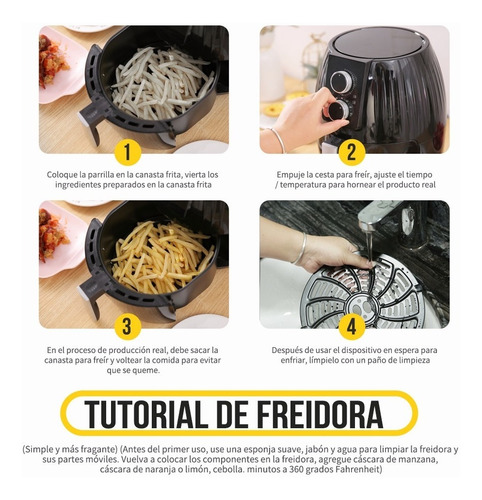 1

Coloque la parrilla en la canasta frita, vierta los ingredientes preparados en la canasta frita

2

Empuje la cesta para freír, ajuste el tiempo / temperatura para hornear el producto real

3

En el proceso de producción real, debe sacar la canasta para freír y voltear la comida para evitar que se queme.

4

Después de usar el dispositivo en espera para enfriar, límpielo con un paño de limpieza

TUTORIAL DE FREIDORA

(Simple y más fragante) (Antes del primer uso, use una esponja suave, jabón y agua para limpiar la freidora y sus partes móviles. Vuelva a colocar los componentes en la freidora, agregue cáscara de manzana, cáscara de naranja o limón, cebolla. minutos a 360 grados Fahrenheit)