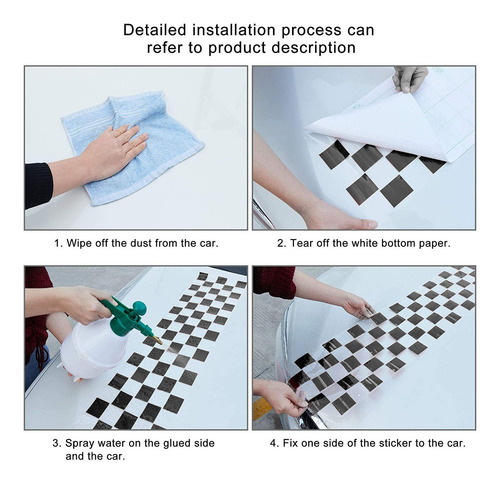 Detailed installation process can refer to product description

1. Wipe off the dust from the car.

2. Tear off the white bottom paper.

3. Spray water on the glued side and the car.

4. Fix one side of the sticker to the car.