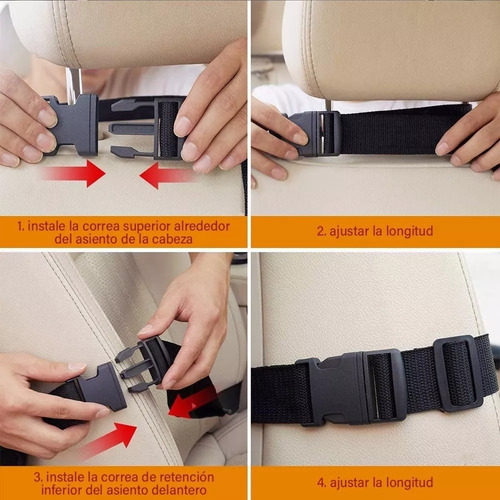 1. instale la correa superior alrededor del asiento de la cabeza

2. ajustar la longitud

3. instale la correa de retención inferior del asiento delantero

4. ajustar la longitud